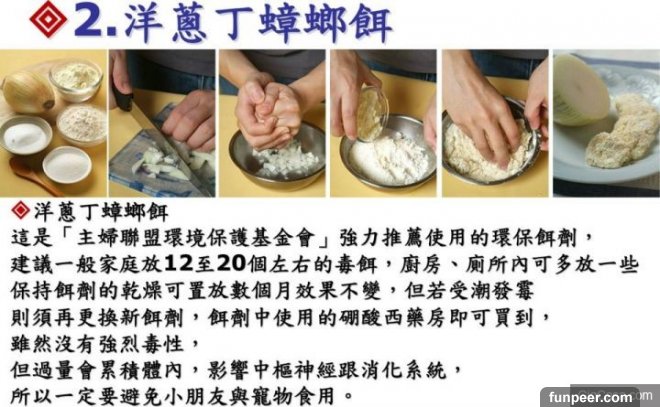 2.洋蔥丁蟑螂餌

洋蔥丁蟑螂餌
這是「主婦聯盟環境保護基金會」強力推薦使用的環保餌劑，
建議一般家庭放12至20個左右的毒餌，廚房、廁所內可多放一些
保持餌劑的乾燥可置放數個月效果不變，但若受潮發霉
則須再更換新餌劑，餌劑中使用的硼酸西藥房即可買到，
雖然沒有強烈毒性，
但過量會累積體內，影響中樞神經跟消化系統，
所以一定要避免小朋友與寵物食用。

funpeer.com