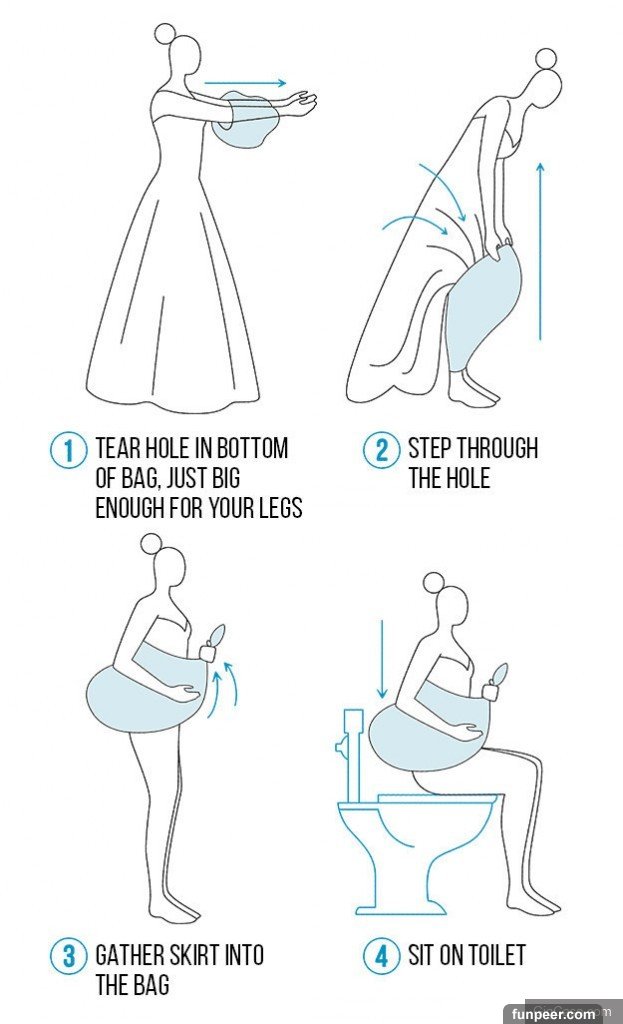 1 TEAR HOLE IN BOTTOM OF BAG, JUST BIG ENOUGH FOR YOUR LEGS

2 STEP THROUGH THE HOLE

3 GATHER SKIRT INTO THE BAG

4 SIT ON TOILET

funpeer.com