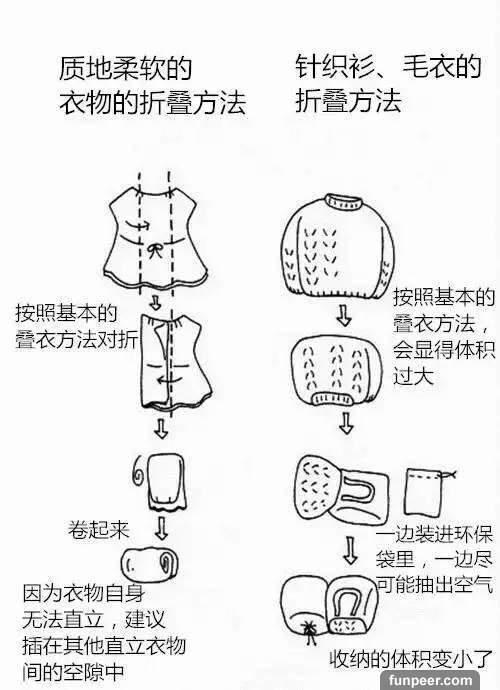 质地柔软的衣物的折叠方法

按照基本的叠衣方法对折

卷起来

因为衣物自身无法直立，建议插在其他直立衣物间的空隙中

针织衫、毛衣的折叠方法

按照基本的叠衣方法，会显得体积过大

一边装进环保袋里，一边尽可能抽出空气

收纳的体积变小了

funpeer.com