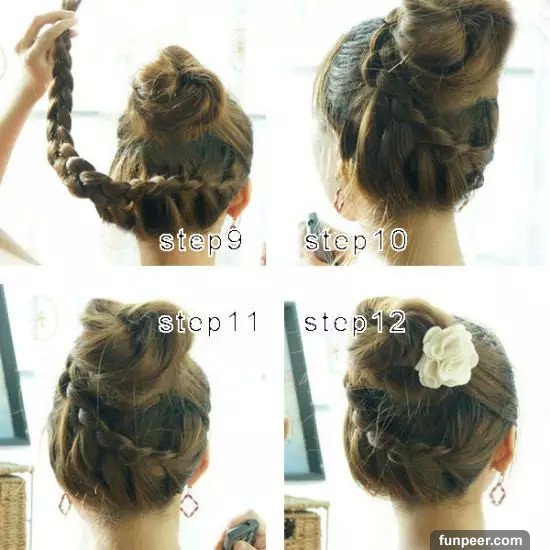 step9

step10

step11

step12

funpeer.com