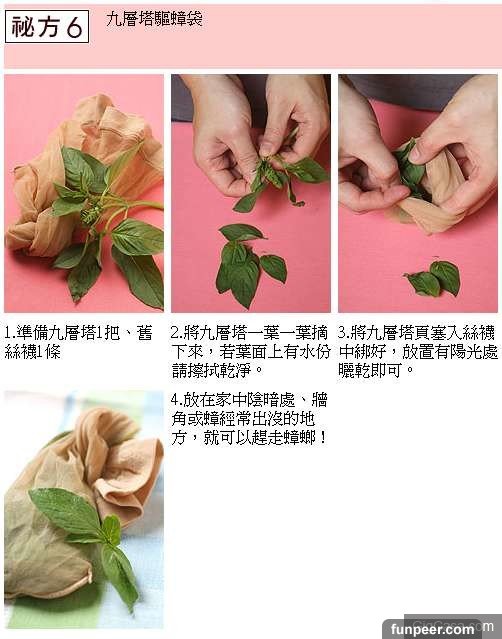 祕方6 九層塔驅蟑袋

1.準備九層塔1把、舊絲襪1條

2.將九層塔一葉一葉摘下來，若葉面上有水份請擦拭乾淨。

3.將九層塔頁塞入絲襪中綁好，放置有陽光處曬乾即可。

4.放在家中陰暗處、牆角或蟑經常出沒的地方，就可以趕走蟑螂！

funpeer.com