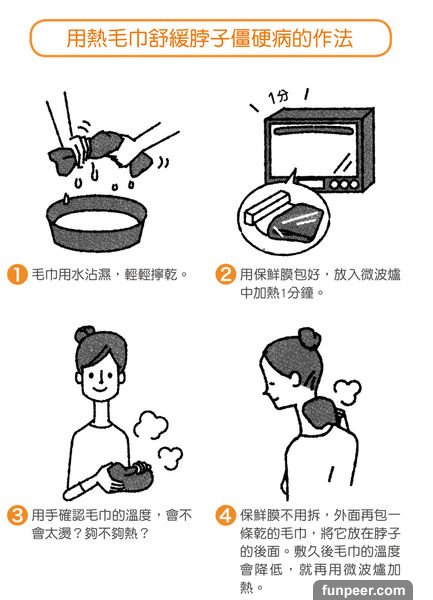 用熱毛巾舒緩脖子僵硬病的作法

1分

1 毛巾用水沾濕，輕輕擰乾。

2 用保鮮膜包好，放入微波爐中加熱1分鐘。

3 用手確認毛巾的溫度，會不會太燙？夠不夠熱？

4 保鮮膜不用拆，外面再包一條乾的毛巾，將它放在脖子的後面。敷久後毛巾的溫度會降低，就再用微波爐加熱。

funpeer.com