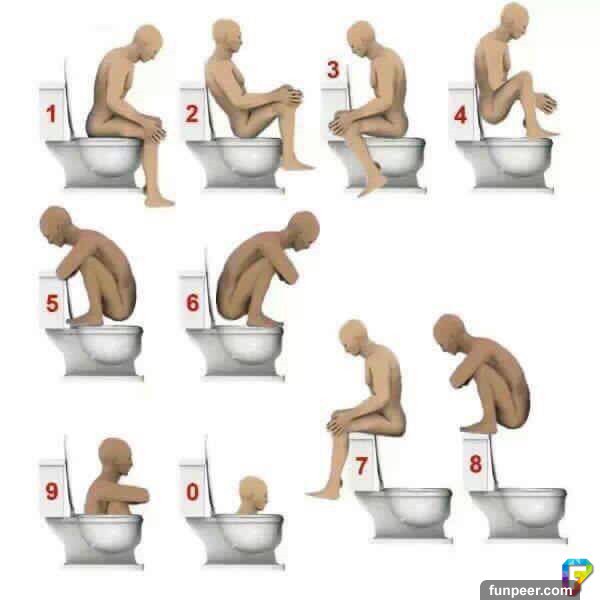 1
2
3
4
5
6
7
8
9
0
funpeer.com