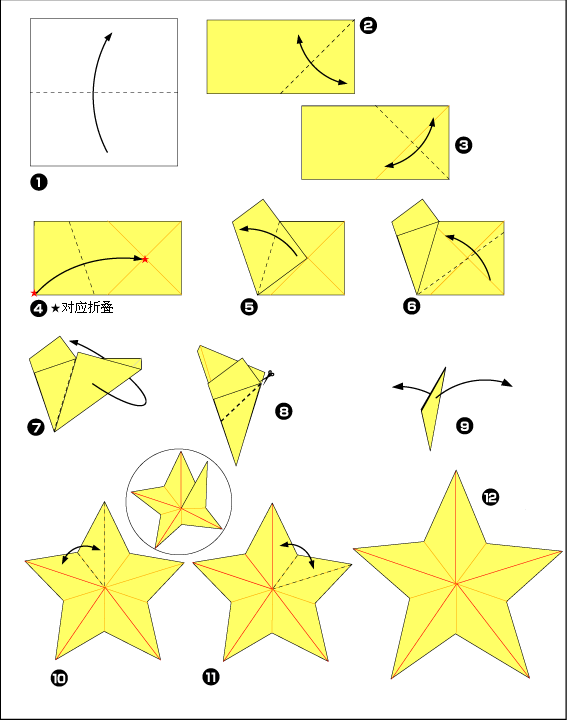 ❶

❷

❸

❹ ★对应折叠

❺

❻

❼

❽

❾

❿

⓫

⓬