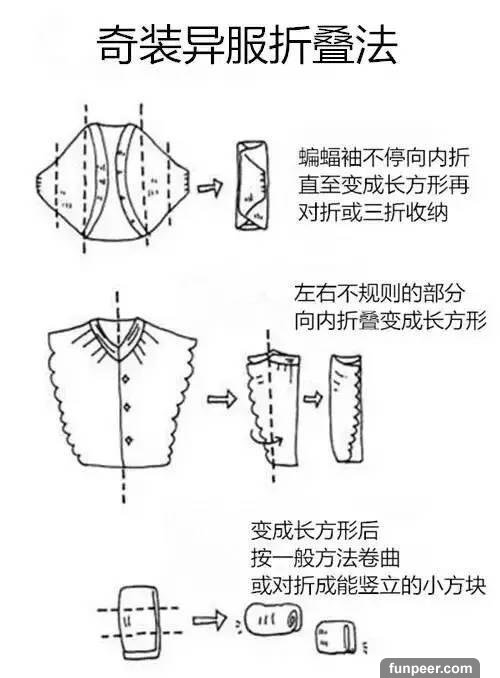 奇装异服折叠法

蝙蝠袖不停向内折
直至变成长方形再
对折或三折收纳

左右不规则的部分
向内折叠变成长方形

变成长方形后
按一般方法卷曲
或对折成能竖立的小方块

funpeer.com