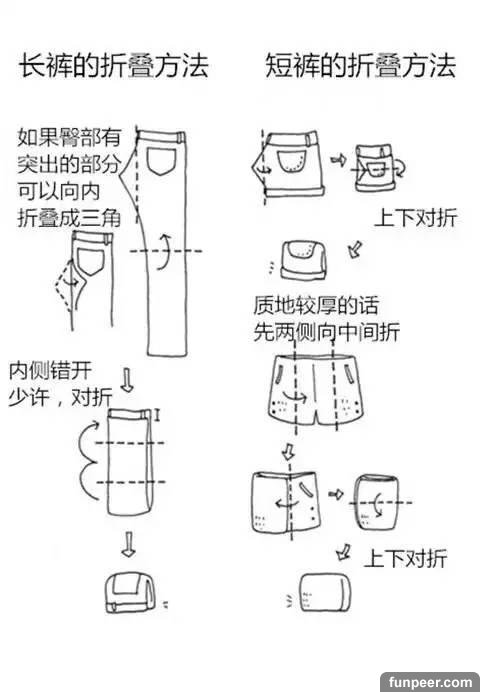 长裤的折叠方法

如果臀部有突出的部分可以向内折叠成三角

内侧错开少许，对折

短裤的折叠方法

上下对折

质地较厚的话先两侧向中间折

上下对折

funpeer.com