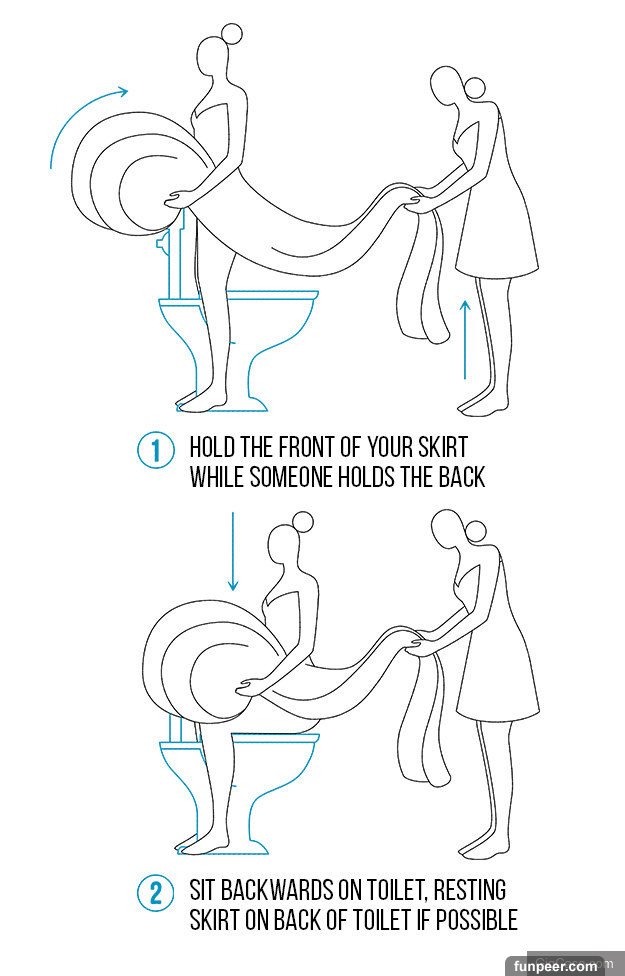 1 HOLD THE FRONT OF YOUR SKIRT WHILE SOMEONE HOLDS THE BACK

2 SIT BACKWARDS ON TOILET, RESTING SKIRT ON BACK OF TOILET IF POSSIBLE

funpeer.com