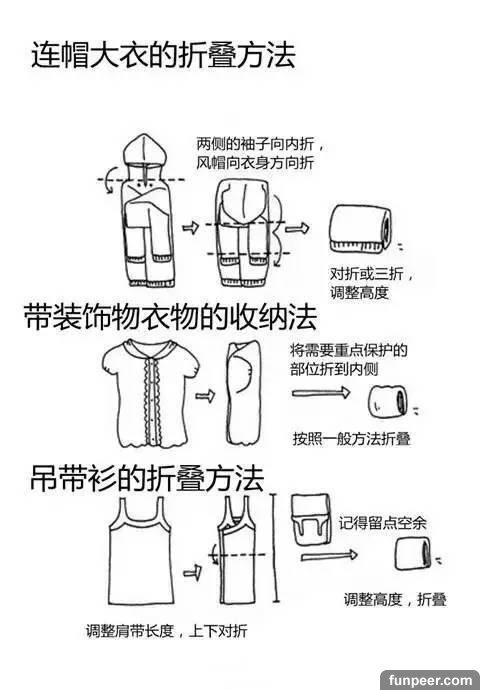 连帽大衣的折叠方法

两侧的袖子向内折，风帽向衣身方向折

对折或三折，调整高度

带装饰物衣物的收纳法

将需要重点保护的部位折到内侧

按照一般方法折叠

吊带衫的折叠方法

记得留点空余

调整高度，折叠

调整肩带长度，上下对折

funpeer.com