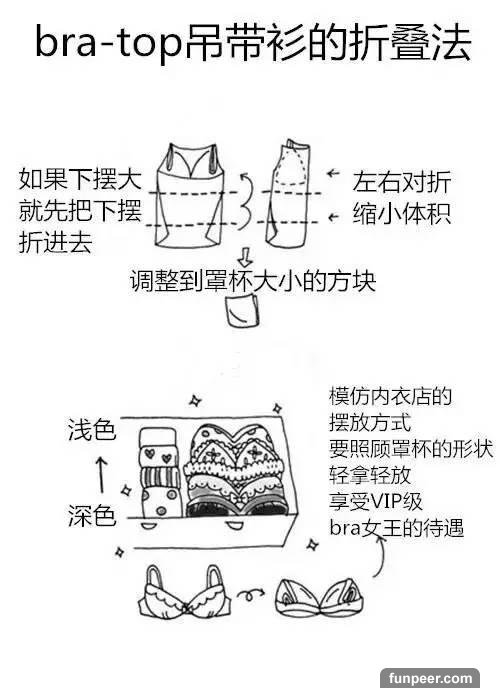 bra-top吊带衫的折叠法

如果下摆大
就先把下摆
折进去

左右对折
缩小体积

调整到罩杯大小的方块

浅色

深色

模仿内衣店的
摆放方式
要照顾罩杯的形状
轻拿轻放
享受VIP级
bra女王的待遇

funpeer.com