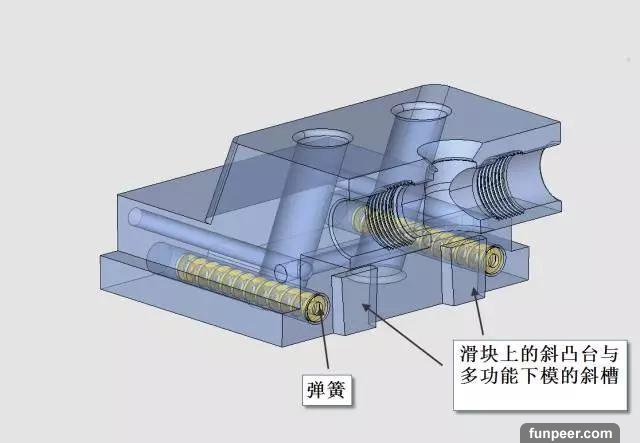 弹簧

滑块上的斜凸台与多功能下模的斜槽

funpeer.com