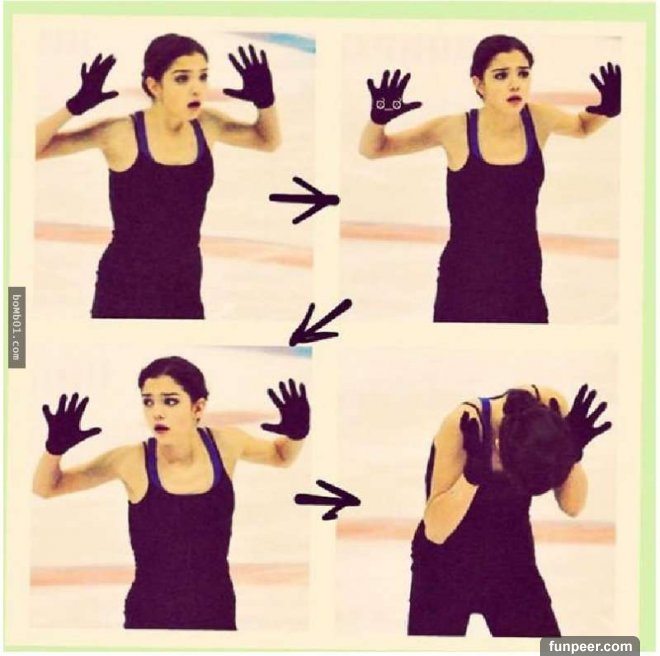 boMb01.com

funpeer.com