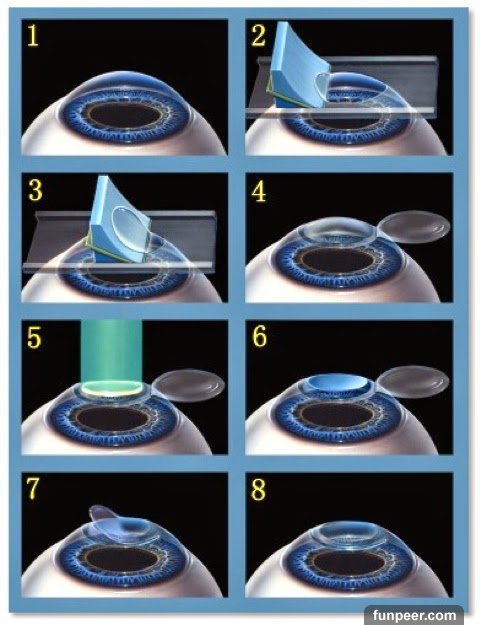 1

2

3

4

5

6

7

8

funpeer.com