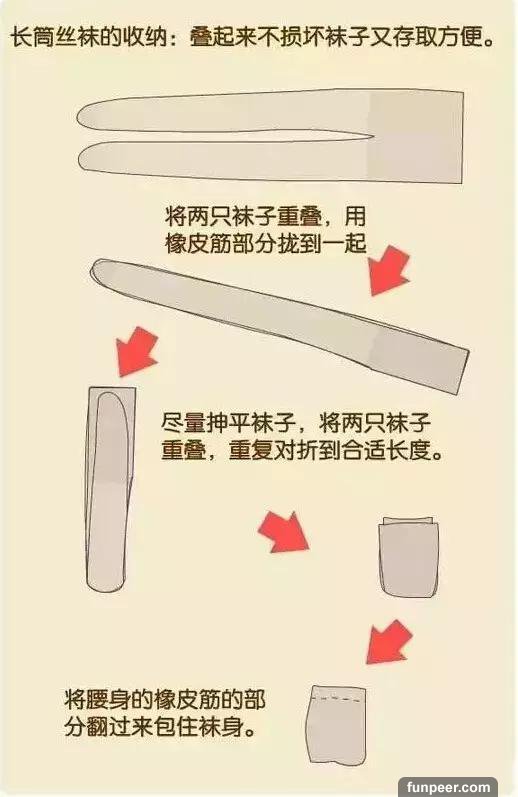 长筒丝袜的收纳：叠起来不损坏袜子又存取方便。

将两只袜子重叠，用橡皮筋部分拢到一起

尽量抻平袜子，将两只袜子重叠，重复对折到合适长度。

将腰身的橡皮筋的部分翻过来包住袜身。

funpeer.com