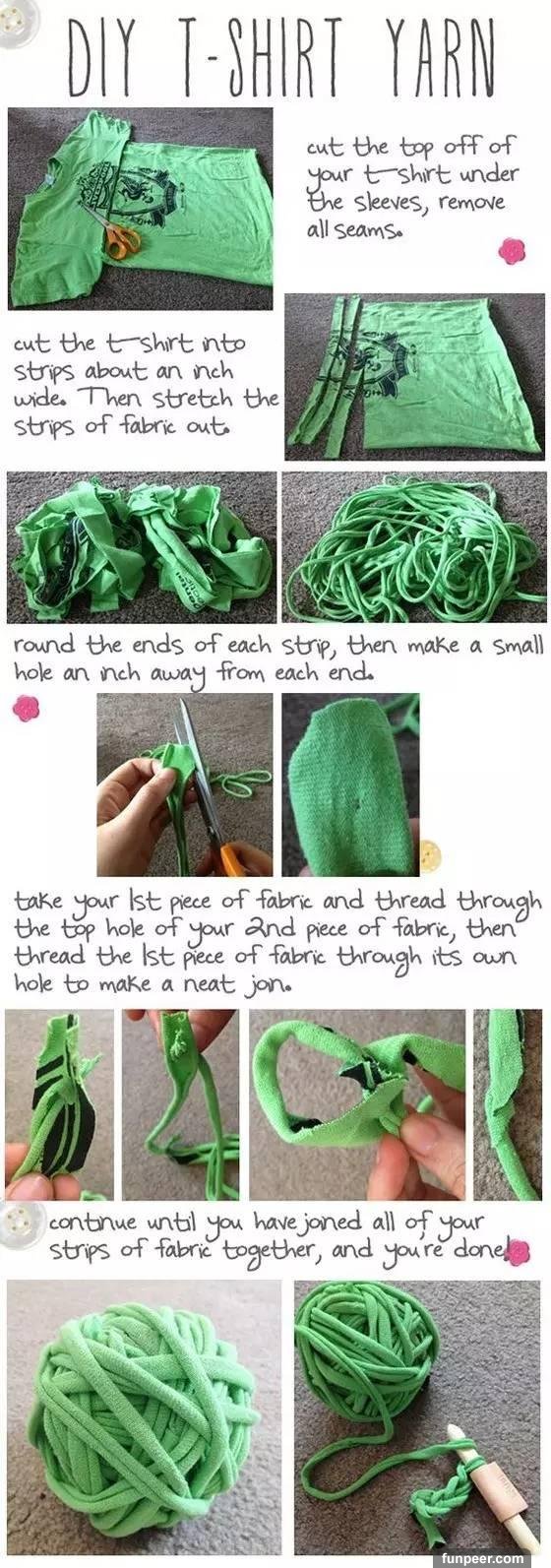 DIY T-SHIRT YARN

cut the top off of your t-shirt under the sleeves, remove all seams.

cut the t-shirt into strips about an inch wide. Then stretch the strips of fabric out.

round the ends of each strip, then make a small hole an inch away from each end.

take your 1st piece of fabric and thread through the top hole of your 2nd piece of fabric, then thread the 1st piece of fabric through its own hole to make a neat join.

continue until you have joined all of your strips of fabric together, and you're done!

funpeer.com