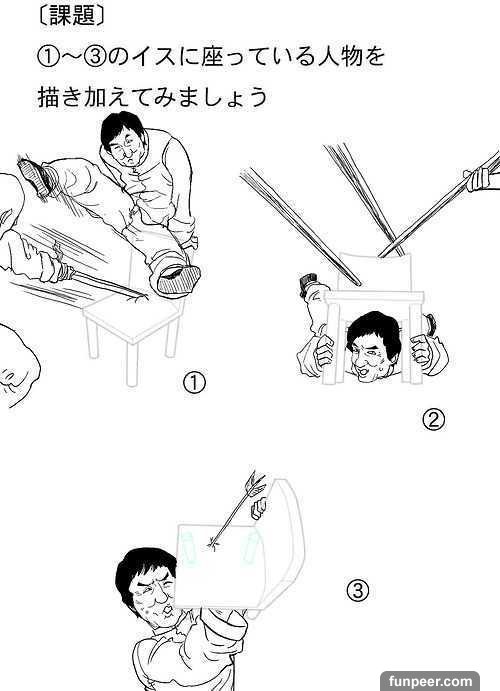 〔課題〕

①～③のイスに座っている人物を描き加えてみましょう

①

②

③

funpeer.com