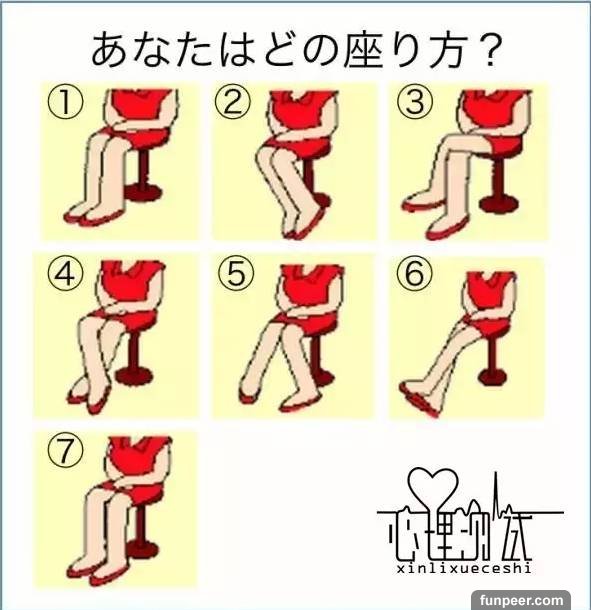 あなたはどの座り方？

①

②

③

④

⑤

⑥

⑦

心理测试
xinlixueceshi

funpeer.com