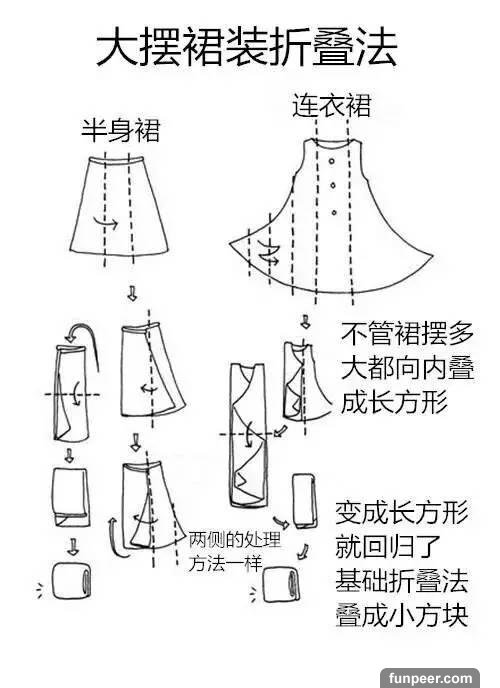 大摆裙装折叠法

半身裙

连衣裙

不管裙摆多大都向内叠成长方形

两侧的处理方法一样

变成长方形就回归了基础折叠法叠成小方块

funpeer.com