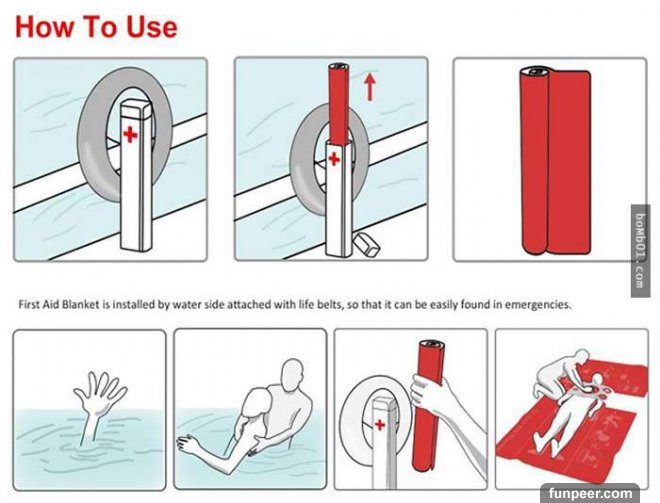 How To Use

bomb01.com

First Aid Blanket is installed by water side attached with life belts, so that it can be easily found in emergencies.

funpeer.com