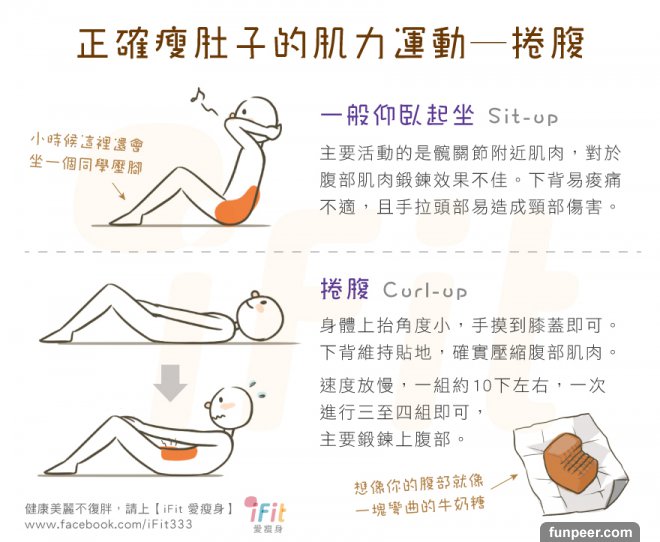 正確瘦肚子的肌力運動—捲腹

小時候這裡還會坐一個同學壓腳

一般仰臥起坐 Sit-up

主要活動的是髖關節附近肌肉，對於腹部肌肉鍛鍊效果不佳。下背易痠痛不適，且手拉頭部易造成頸部傷害。

捲腹 Curl-up

身體上抬角度小，手摸到膝蓋即可。下背維持貼地，確實壓縮腹部肌肉。

速度放慢，一組約10下左右，一次進行三至四組即可，主要鍛鍊上腹部。

想像你的腹部就像一塊彎曲的牛奶糖

健康美麗不復胖，請上【iFit 愛瘦身】
www.facebook.com/iFit333

iFit
愛瘦身

funpeer.com