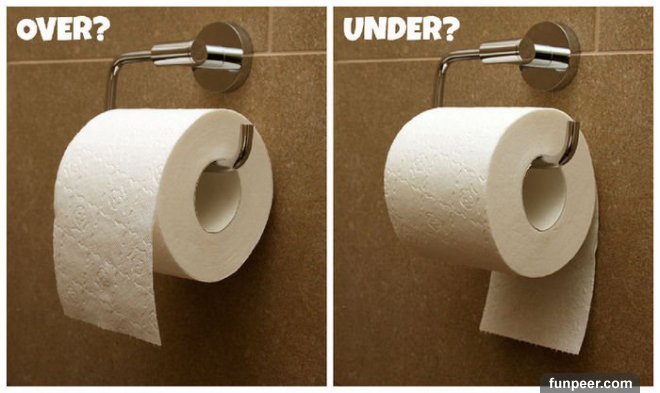 OVER?

UNDER?

funpeer.com