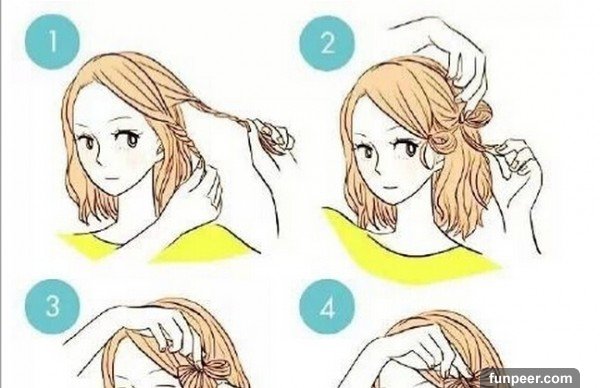 1

2

3

4

funpeer.com